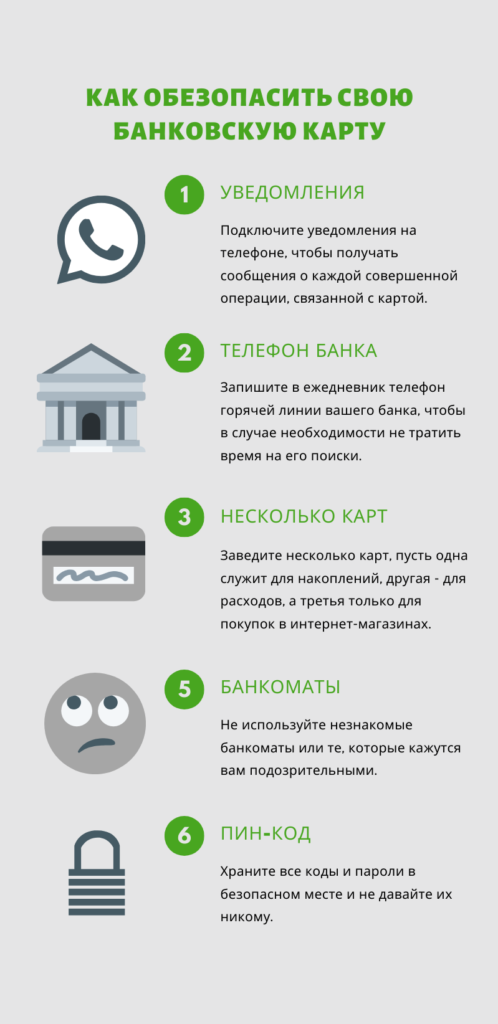 КАК ОБЕЗОПАСИТЬ СВОЮ БАНКОВСКУЮ КАРТУ

1 УВЕДОМЛЕНИЯ

Подключите уведомления на телефоне, чтобы получать сообщения о каждой совершенной операции, связанной с картой.

2 ТЕЛЕФОН БАНКА

Запишите в ежедневник телефон горячей линии вашего банка, чтобы в случае необходимости не тратить время на его поиски.

3 НЕСКОЛЬКО КАРТ

Заведите несколько карт, пусть одна служит для накоплений, другая - для расходов, а третья только для покупок в интернет-магазинах.

5 БАНКОМАТЫ

Не используйте незнакомые банкоматы или те, которые кажутся вам подозрительными.

6 ПИН-КОД

Храните все коды и пароли в безопасном месте и не давайте их никому.